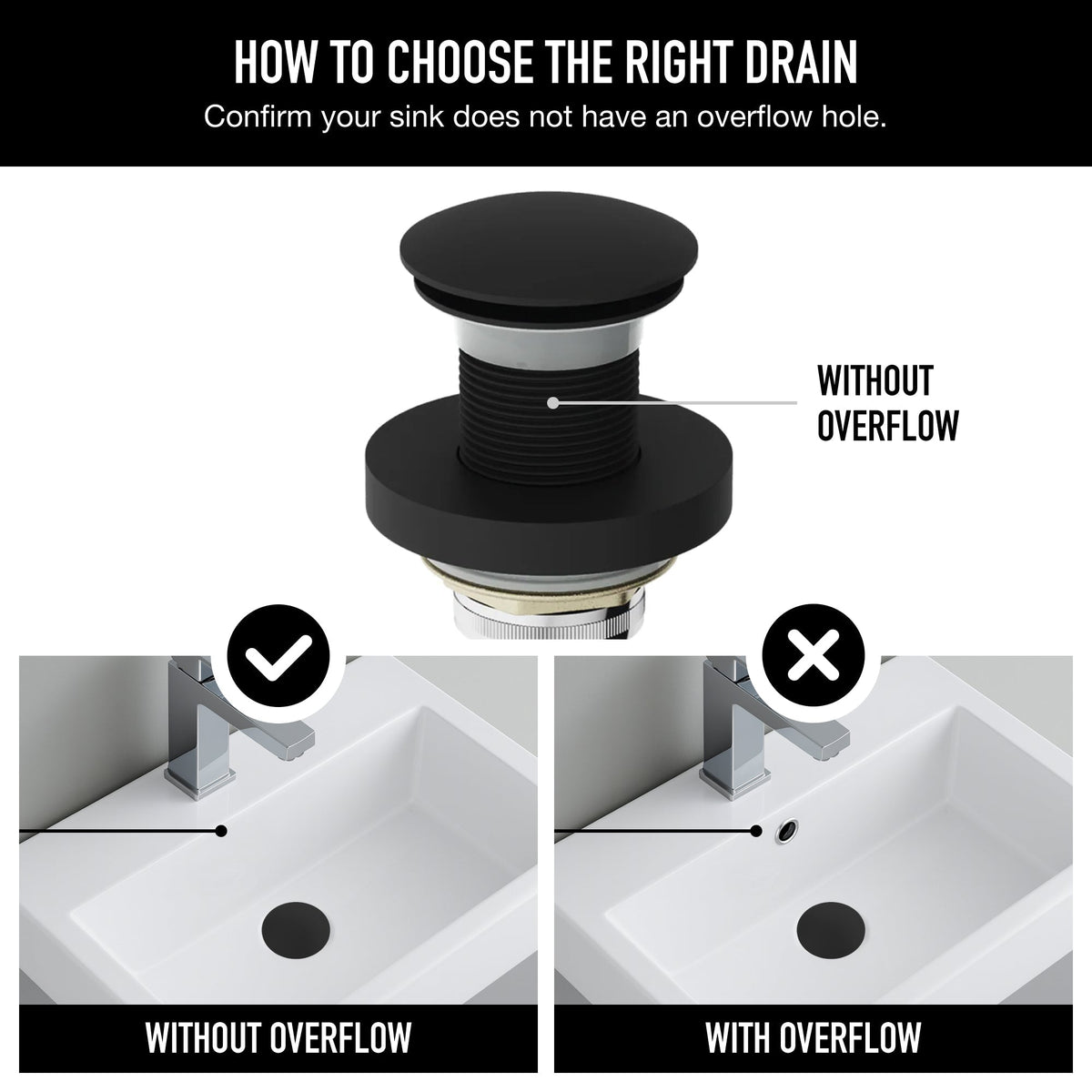 HOW TO CHOOSE THE RIGHT DRAIN
Confirm your sink does not have an overflow hole.

WITHOUT OVERFLOW

WITHOUT OVERFLOW

WITH OVERFLOW