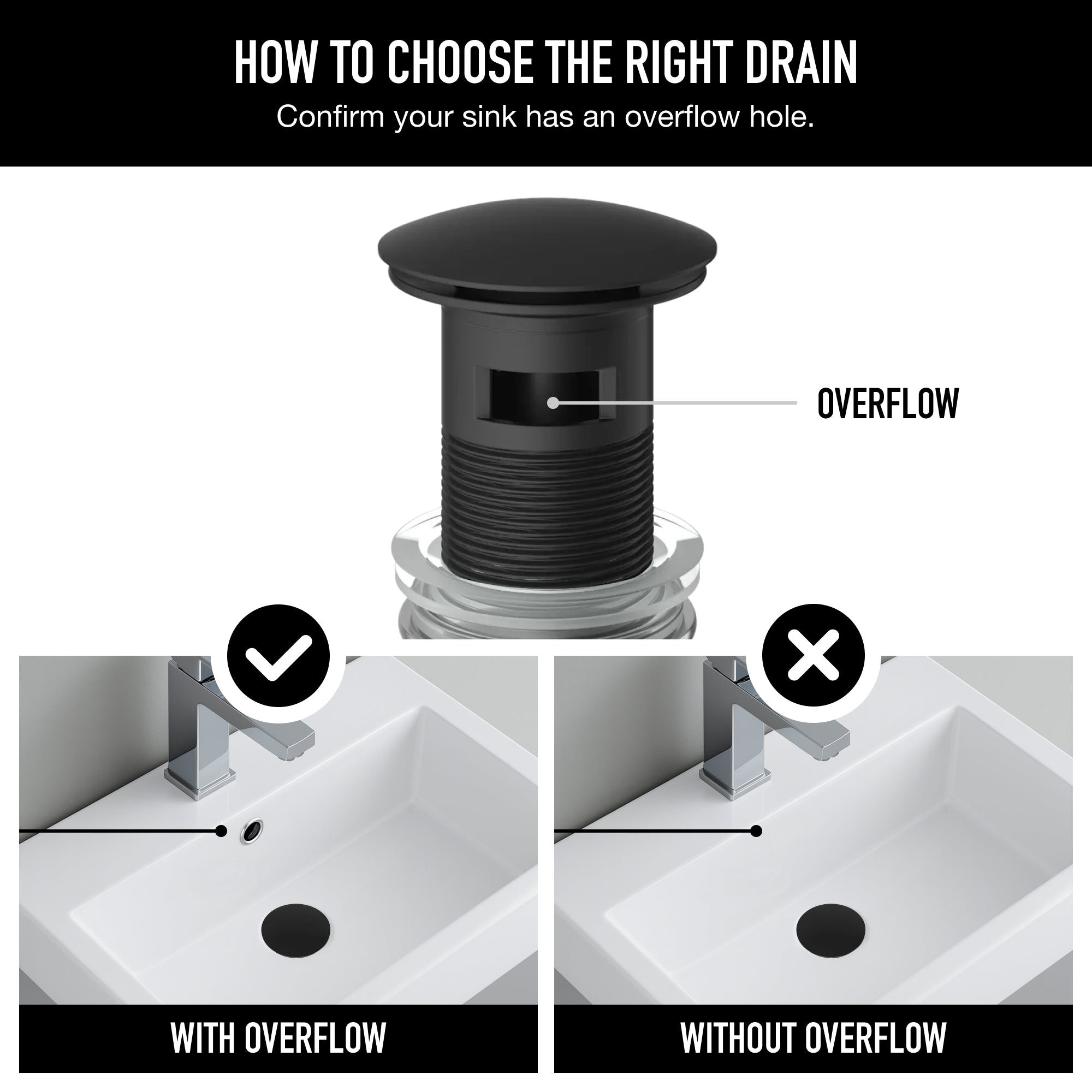 HOW TO CHOOSE THE RIGHT DRAIN
Confirm your sink has an overflow hole.

OVERFLOW

WITH OVERFLOW

WITHOUT OVERFLOW